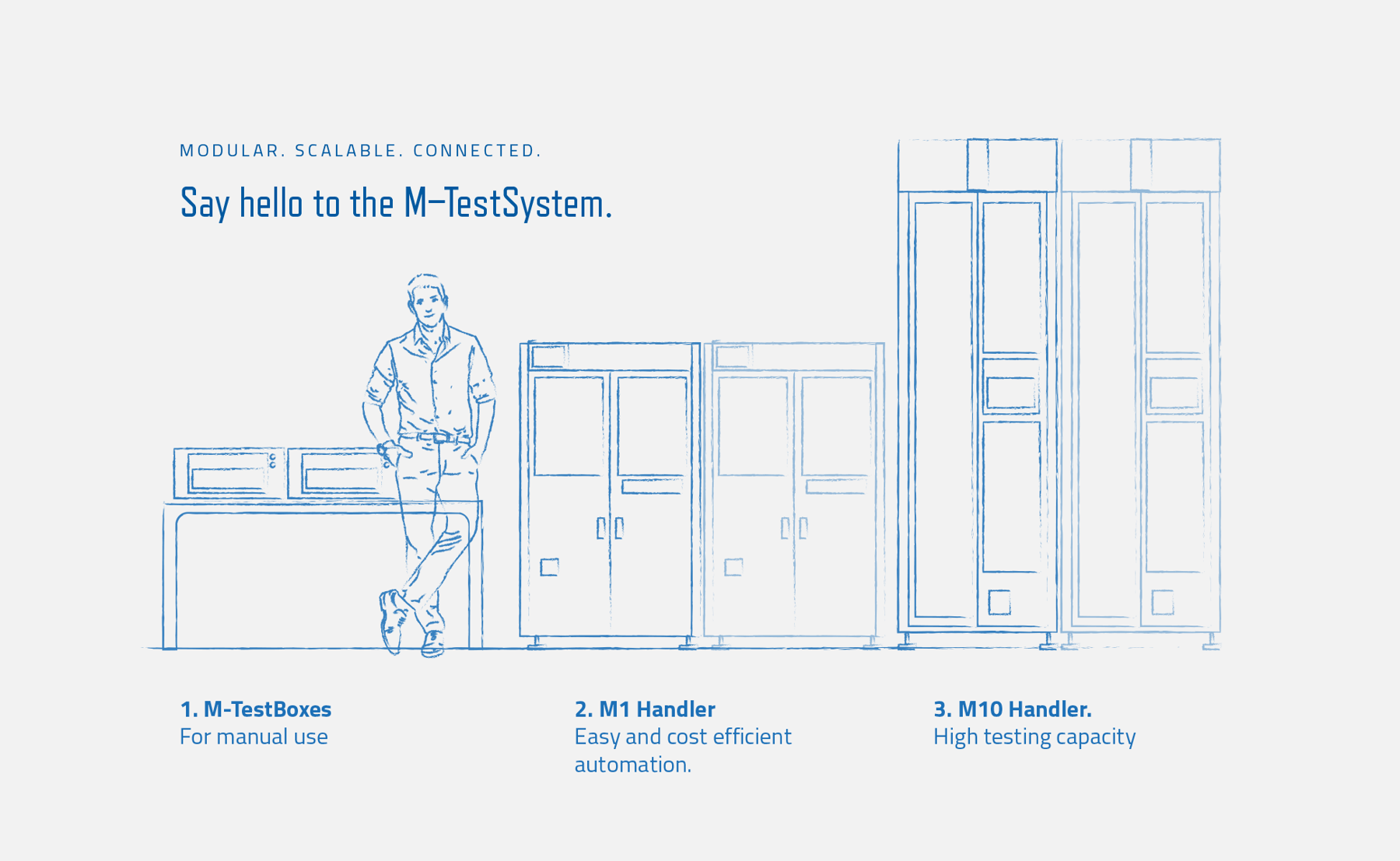 MODULAR. SCALABLE. CONNECTED.

Say hello to the M–TestSystem.

1. M-TestBoxes
For manual use

2. M1 Handler
Easy and cost efficient automation.

3. M10 Handler.
High testing capacity